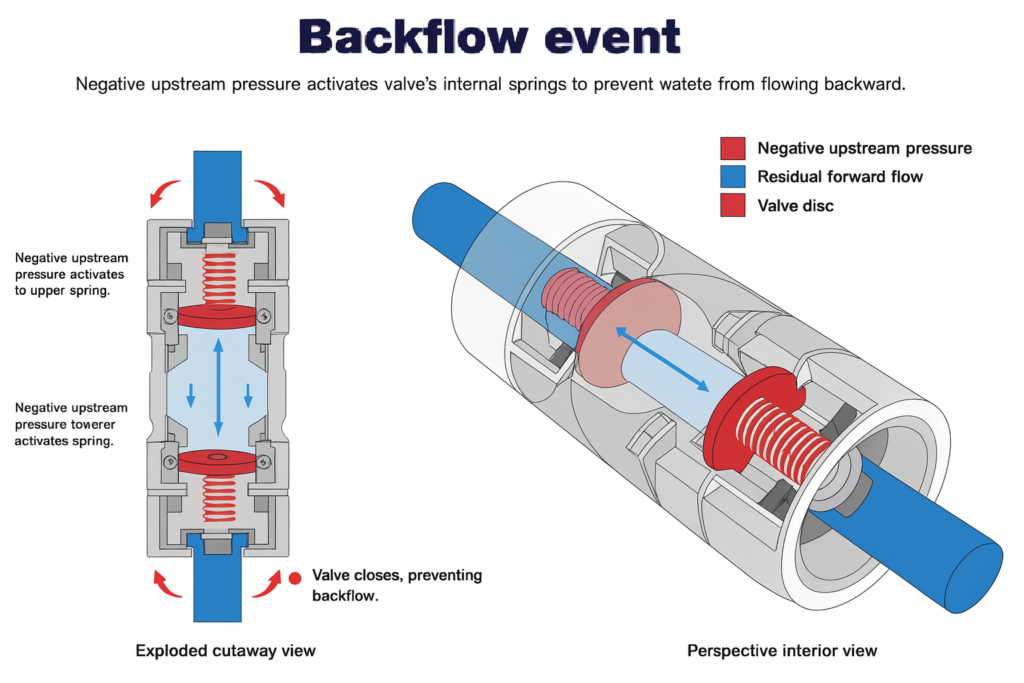 Backflow event

Negative upstream pressure activates valve's internal springs to prevent watete from flowing backward.

Negative upstream pressure activates to upper spring.

Negative upstream pressure towerer activates spring.

Valve closes, preventing backflow.

Exploded cutaway view

Negative upstream pressure
Residual forward flow
Valve disc

Perspective interior view